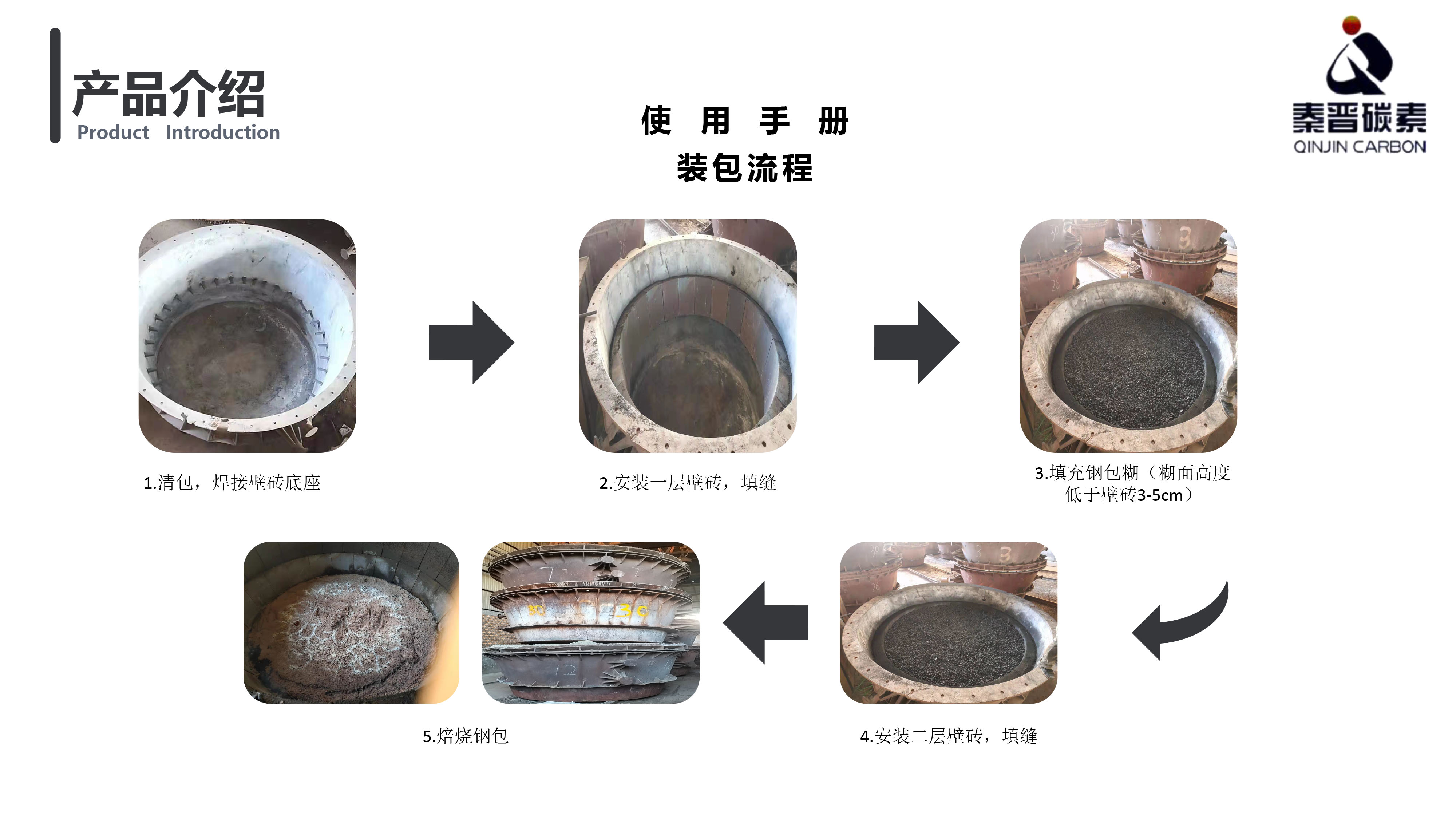 产品介绍
Product Introduction

使 用 手 册
装包流程

秦晋碳素
QINJIN CARBON

1.清包，焊接壁砖底座

2.安装一层壁砖，填缝

3.填充钢包糊（糊面高度低于壁砖3-5cm）

5.焙烧钢包

4.安装二层壁砖，填缝